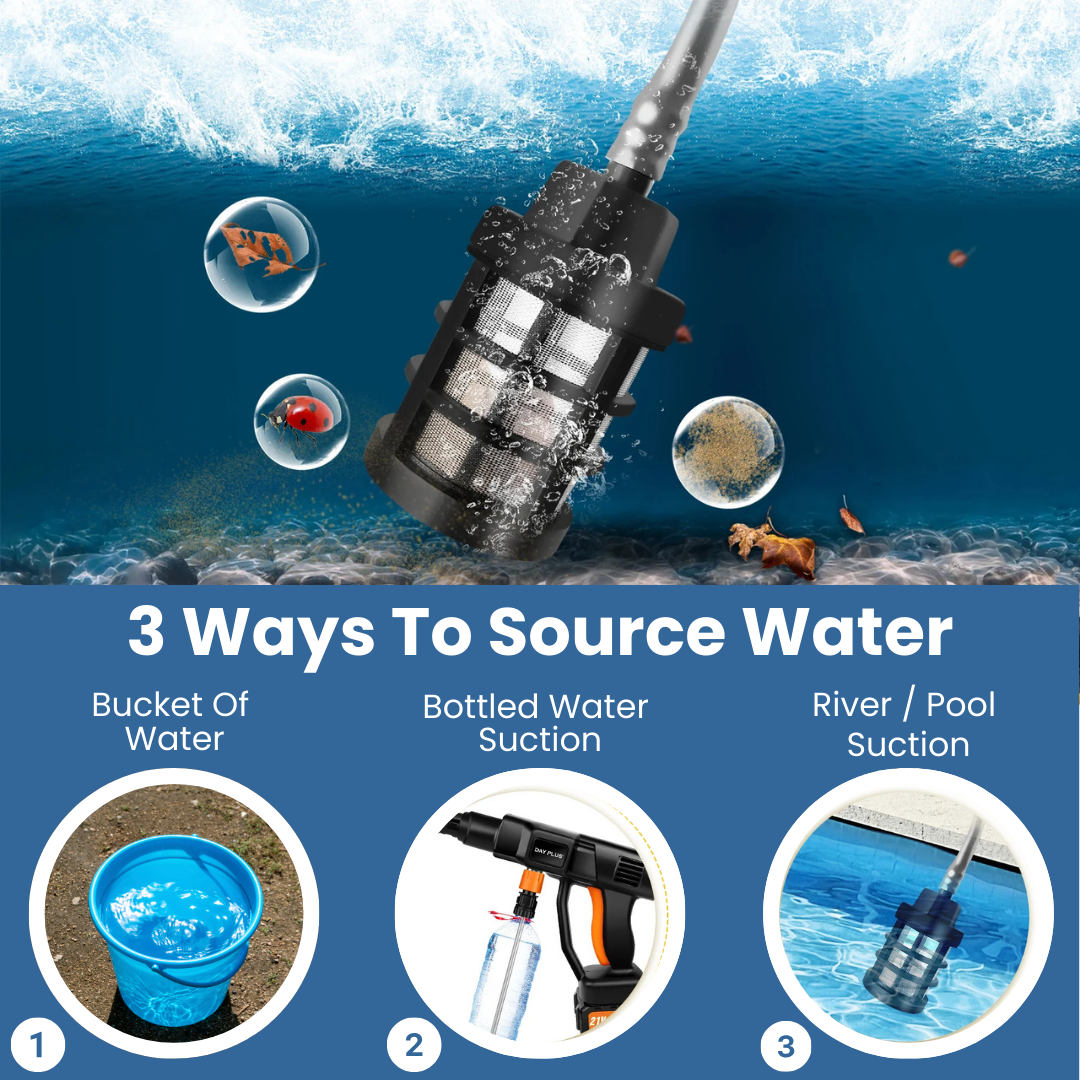 3 Ways To Source Water

Bucket Of Water

Bottled Water Suction

River / Pool Suction

DAY PLUS

21V

1

2

3